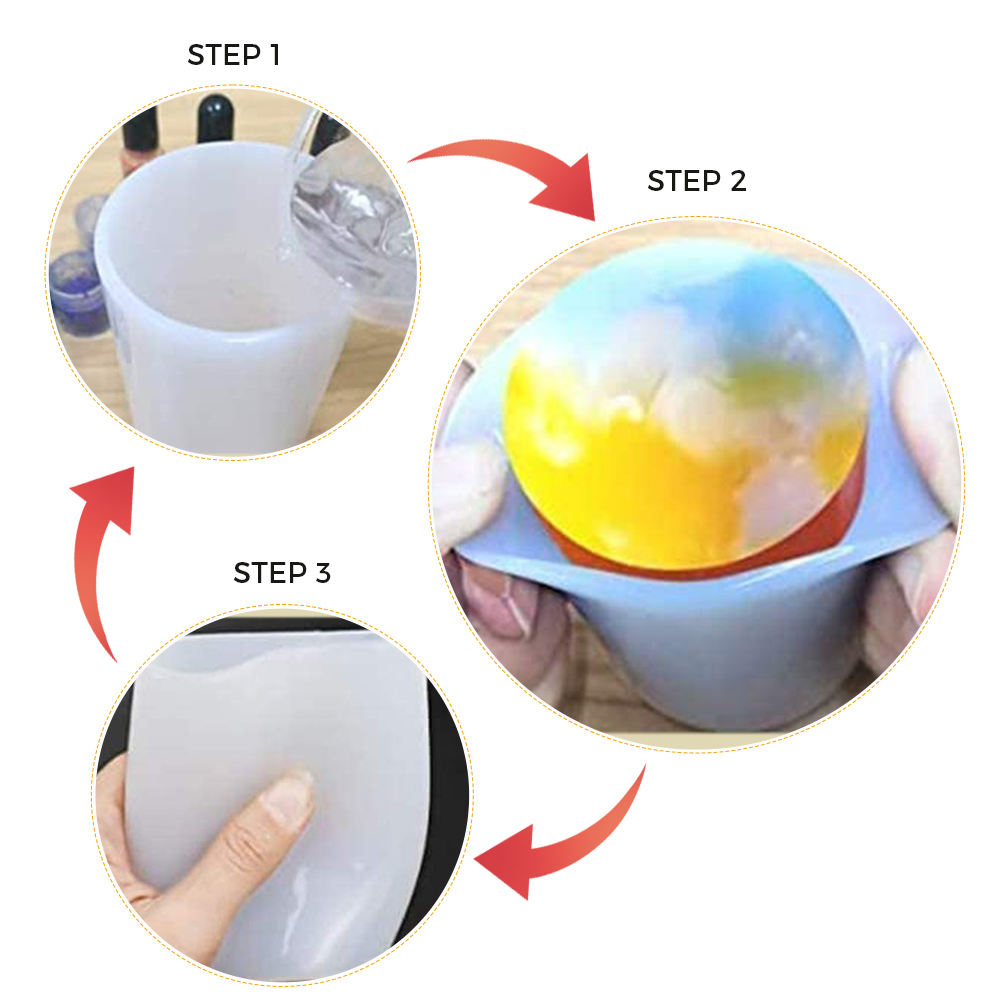 STEP 1

STEP 2

STEP 3